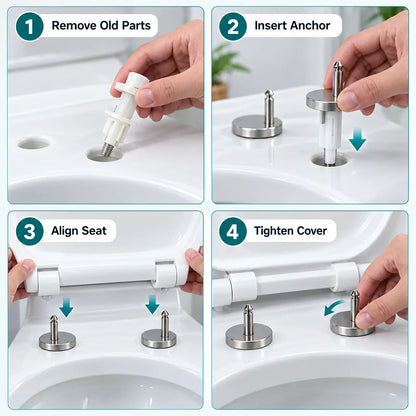 1 Remove Old Parts

2 Insert Anchor

3 Align Seat

4 Tighten Cover