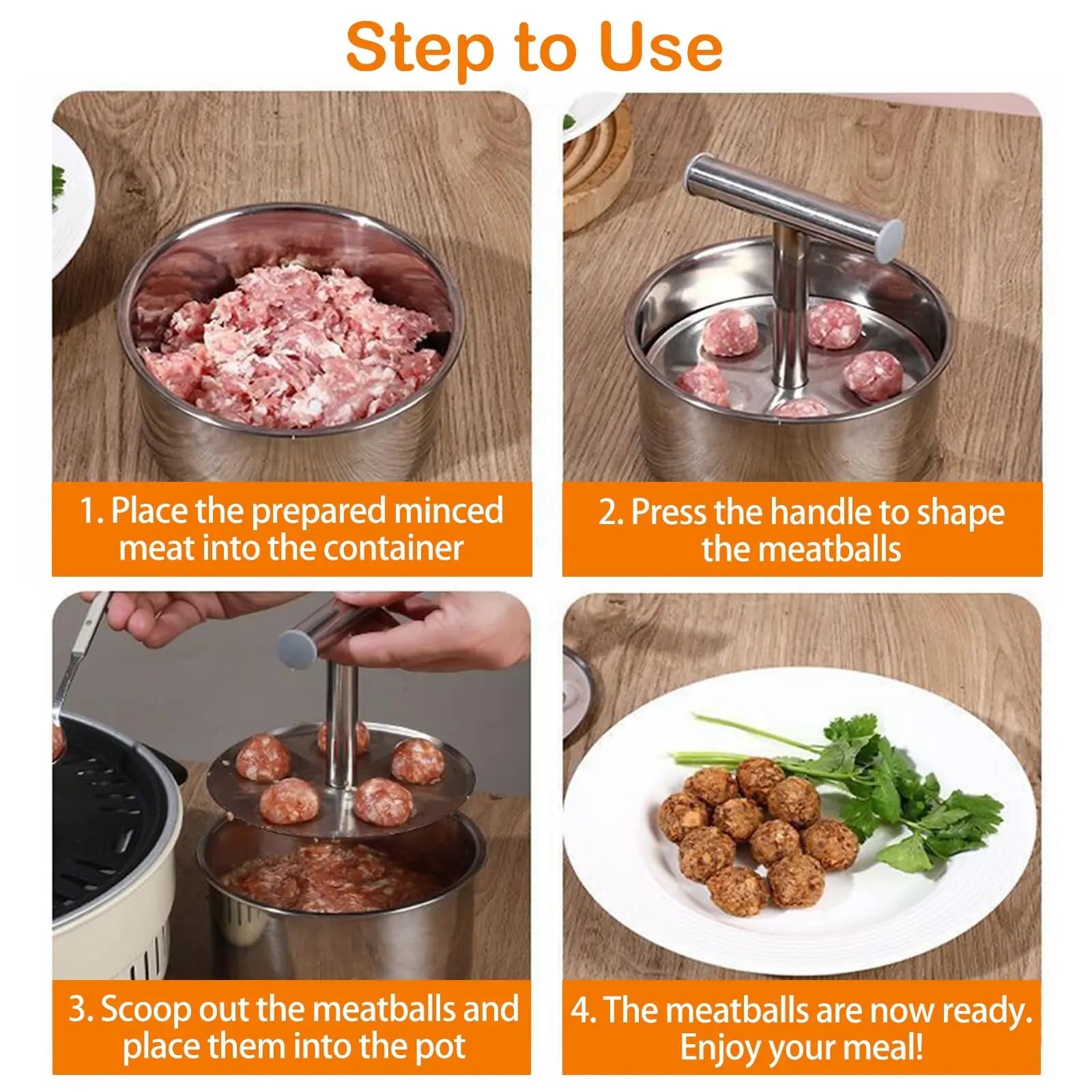 Step to Use

1. Place the prepared minced meat into the container

2. Press the handle to shape the meatballs

3. Scoop out the meatballs and place them into the pot

4. The meatballs are now ready. Enjoy your meal!