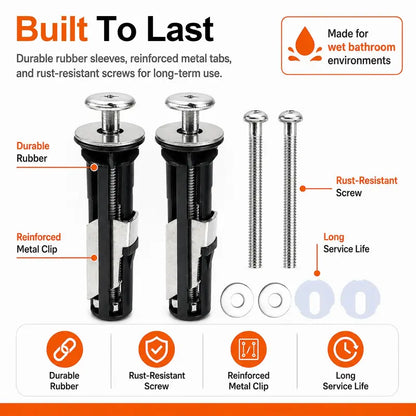 Built To Last

Durable rubber sleeves, reinforced metal tabs, and rust-resistant screws for long-term use.

Made for wet bathroom environments

Durable Rubber

Reinforced Metal Clip

Rust-Resistant Screw

Long Service Life

Durable Rubber

Rust-Resistant Screw

Reinforced Metal Clip

Long Service Life