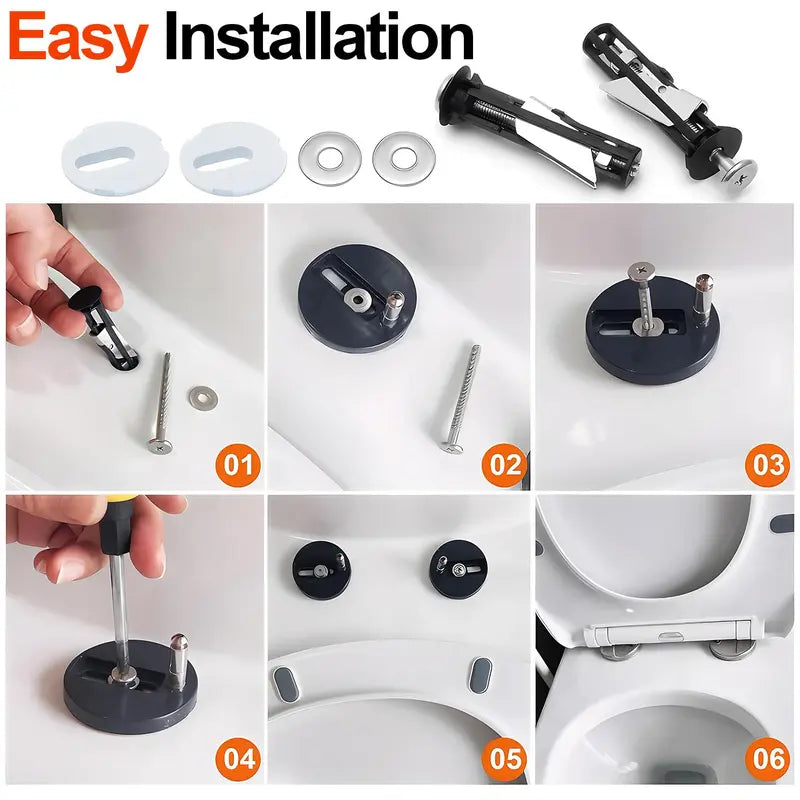 Easy Installation

01

02

03

04

05

06