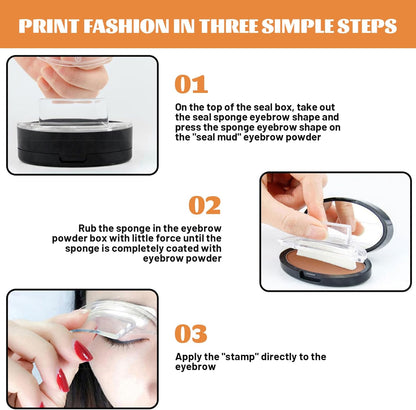 PRINT FASHION IN THREE SIMPLE STEPS

01

On the top of the seal box, take out the seal sponge eyebrow shape and press the sponge eyebrow shape on the "seal mud" eyebrow powder

02

Rub the sponge in the eyebrow powder box with little force until the sponge is completely coated with eyebrow powder

03

Apply the "stamp" directly to the eyebrow