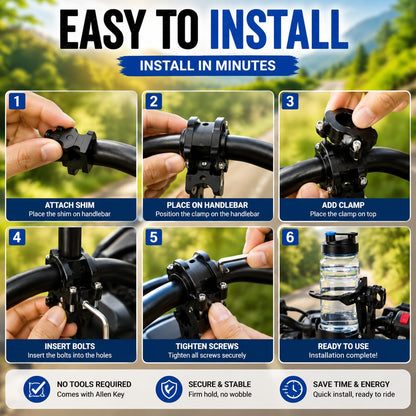 EASY TO INSTALL

INSTALL IN MINUTES

1
ATTACH SHIM
Place the shim on handlebar

2
PLACE ON HANDLEBAR
Position the clamp on the handlebar

3
ADD CLAMP
Place the clamp on top

4
INSERT BOLTS
Insert the bolts into the holes

5
TIGHTEN SCREWS
Tighten all screws securely

6
READY TO USE
Installation complete!

NO TOOLS REQUIRED
Comes with Allen Key

SECURE & STABLE
Firm hold, no wobble

SAVE TIME & ENERGY
Quick install, ready to ride