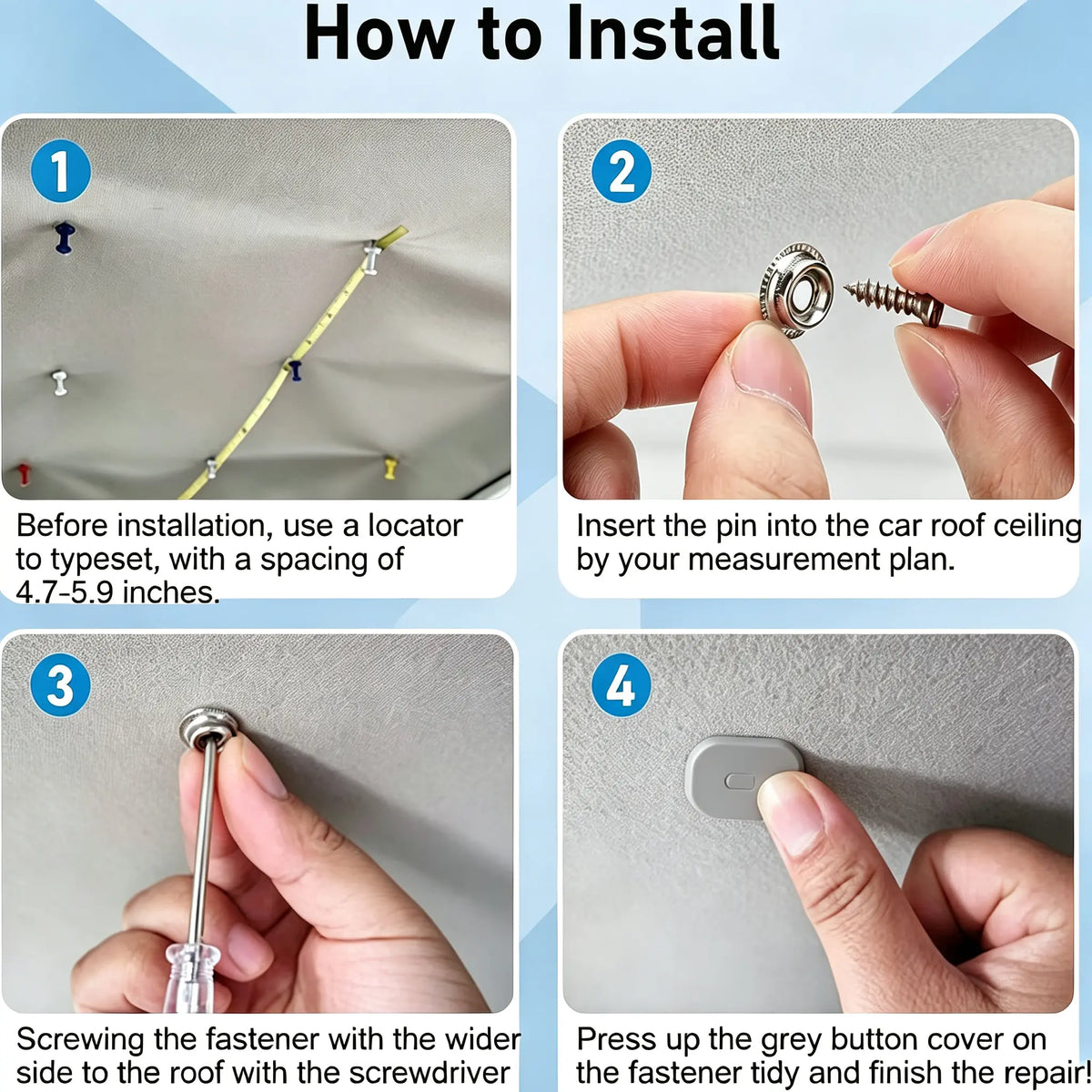 How to Install

1

Before installation, use a locator to typeset, with a spacing of 4.7-5.9 inches.

2

Insert the pin into the car roof ceiling by your measurement plan.

3

Screwing the fastener with the wider side to the roof with the screwdriver

4

Press up the grey button cover on the fastener tidy and finish the repair!